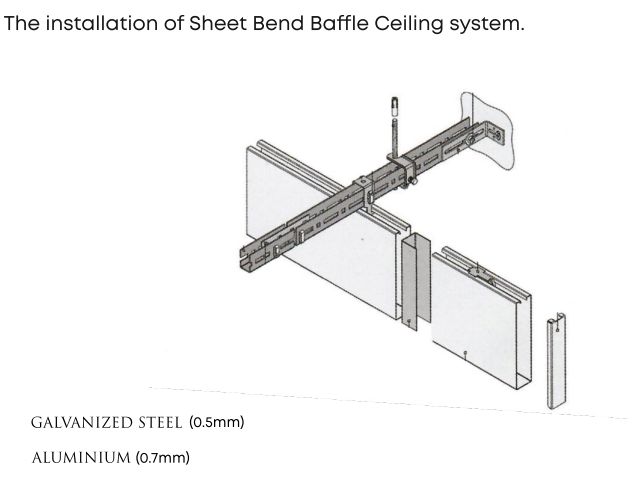 The installation of Sheet Bend Baffle Ceiling system.

GALVANIZED STEEL (0.5mm)

ALUMINIUM (0.7mm)